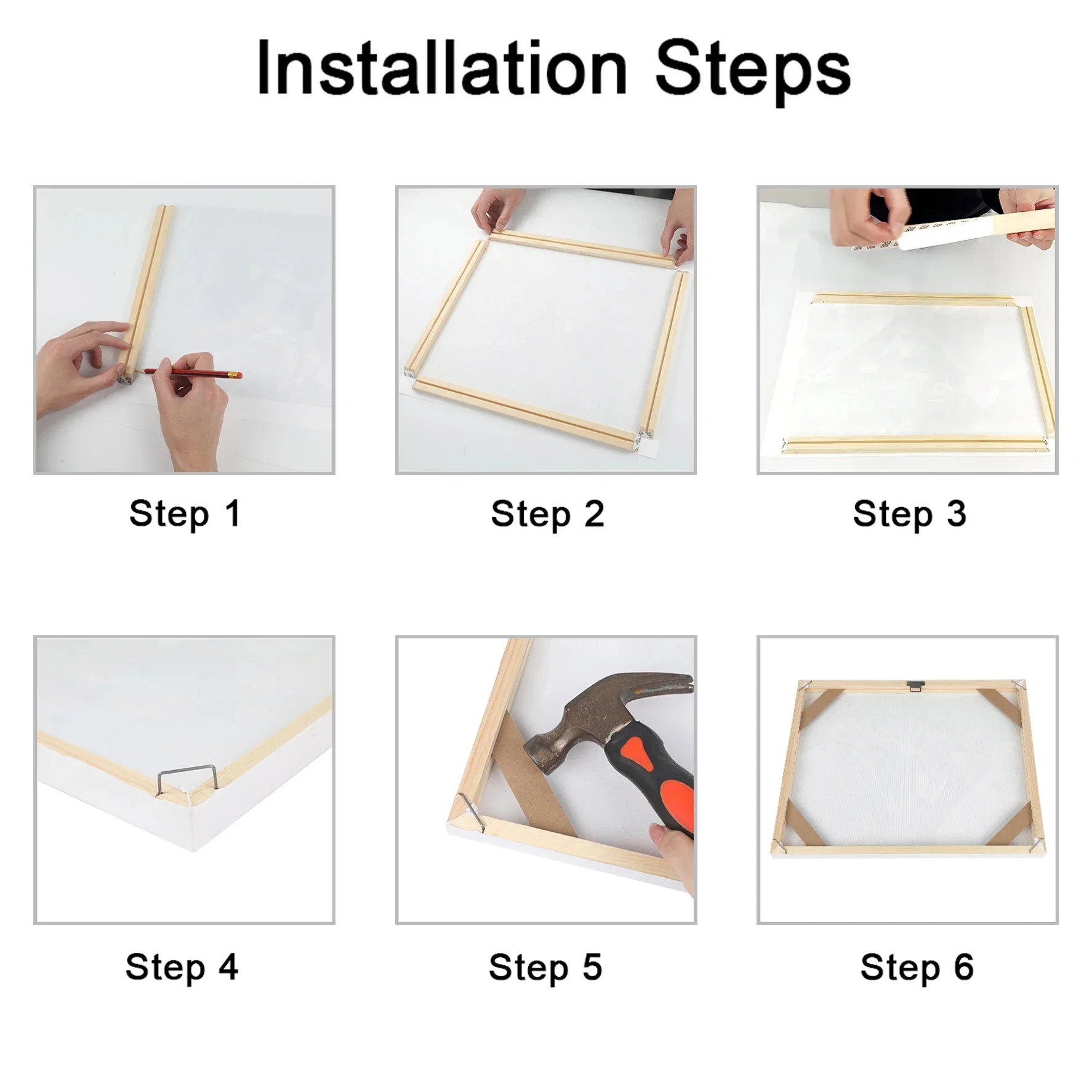 Installation Steps

Step 1

Step 2

Step 3

Step 4

Step 5

Step 6